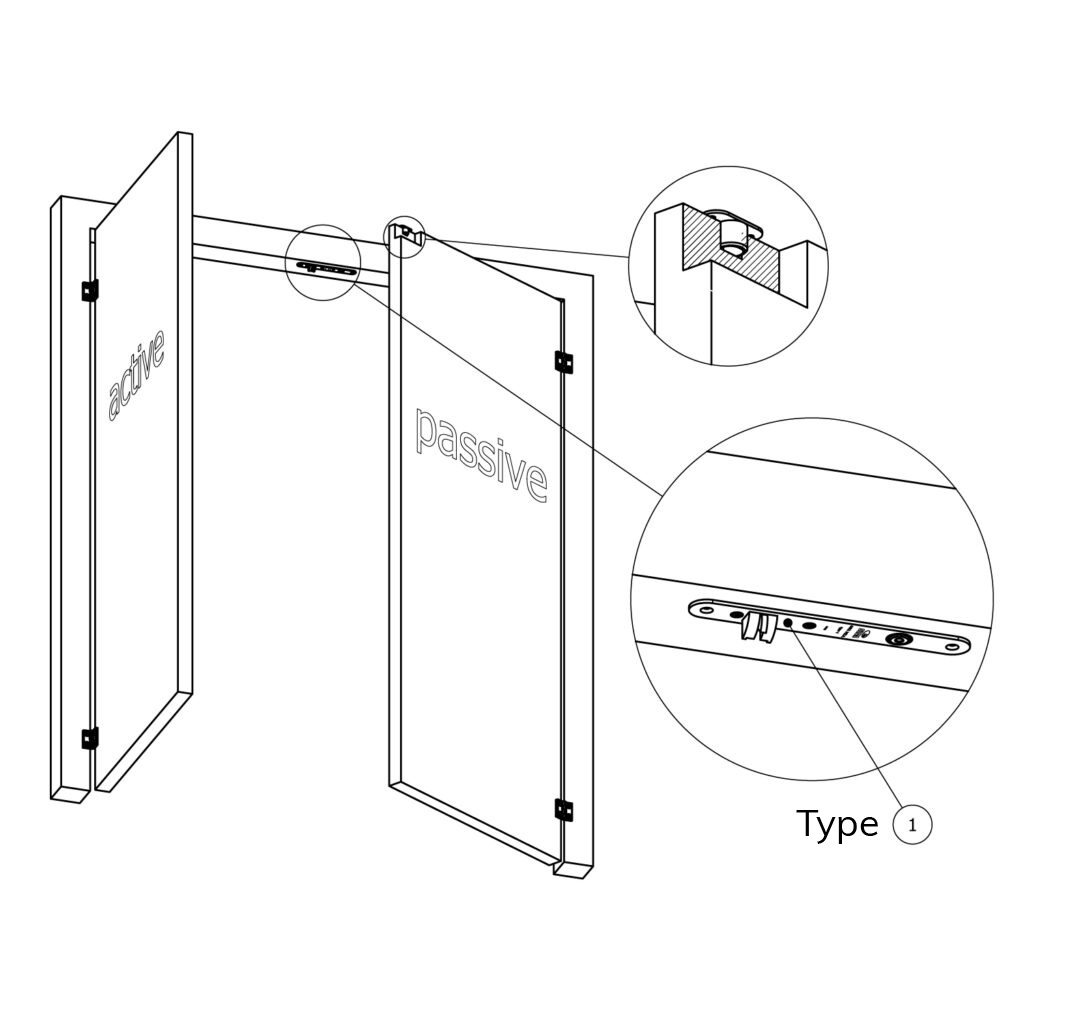 active

passive

Type 1